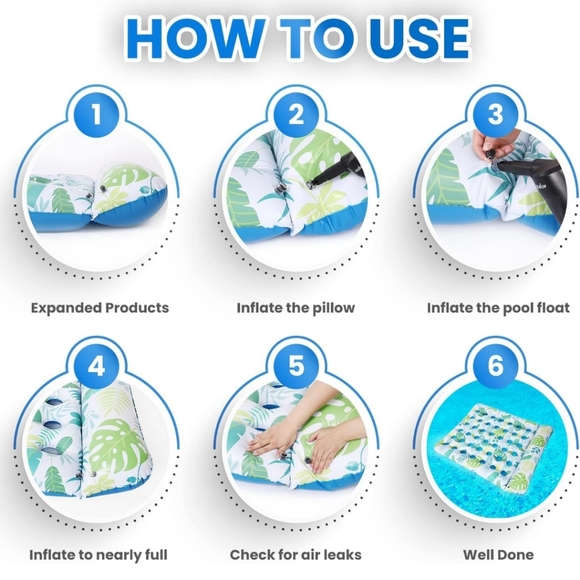 HOW TO USE

1

Expanded Products

2

Inflate the pillow

3

Inflate the pool float

4

Inflate to nearly full

5

Check for air leaks

6

Well Done